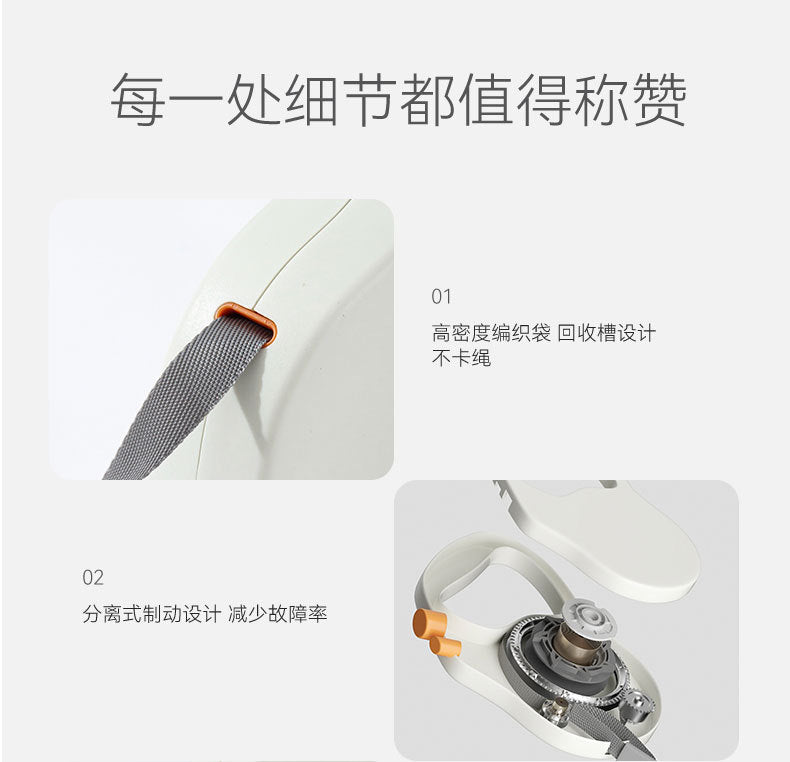 每一处细节都值得称赞

01

高密度编织袋 回收槽设计
不卡绳

02

分离式制动设计 减少故障率