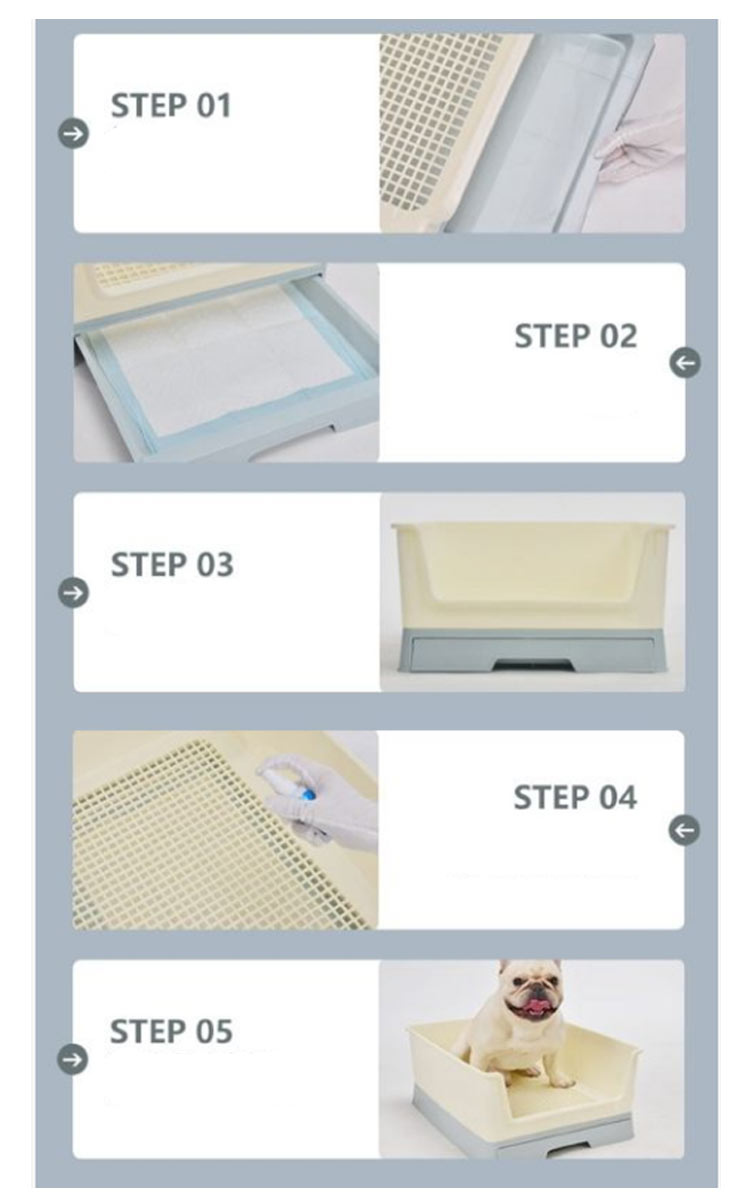 STEP 01

STEP 02

STEP 03

STEP 04

STEP 05