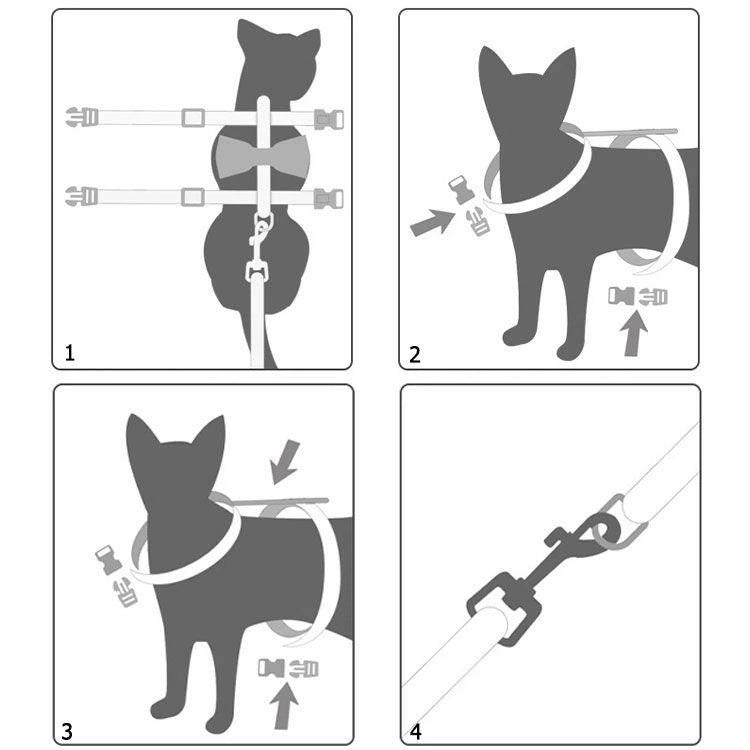 1

2

3

4