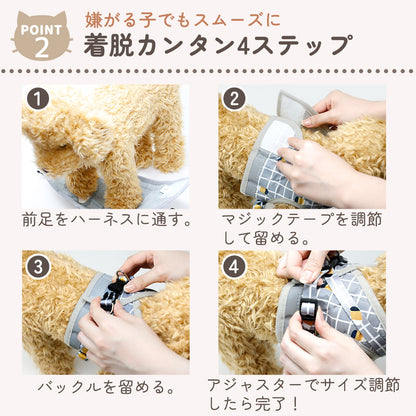 POINT 2

嫌がる子でもスムーズに
着脱カンタン4ステップ

1
前足をハーネスに通す。

2
マジックテープを調節して留める。

3
バックルを留める。

4
アジャスターでサイズ調節したら完了！