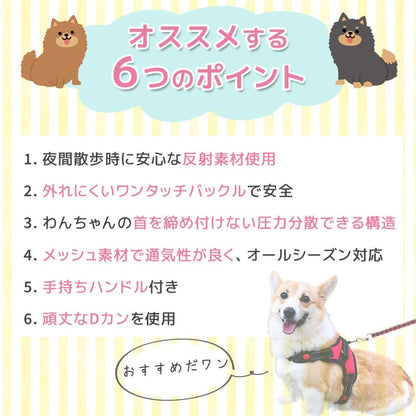 オススメする
6つのポイント

1. 夜間散歩時に安心な反射素材使用

2. 外れにくいワンタッチバックルで安全

3. わんちゃんの首を締め付けない圧力分散できる構造

4. メッシュ素材で通気性が良く、オールシーズン対応

5. 手持ちハンドル付き

6. 頑丈なDカンを使用

おすすめだワン