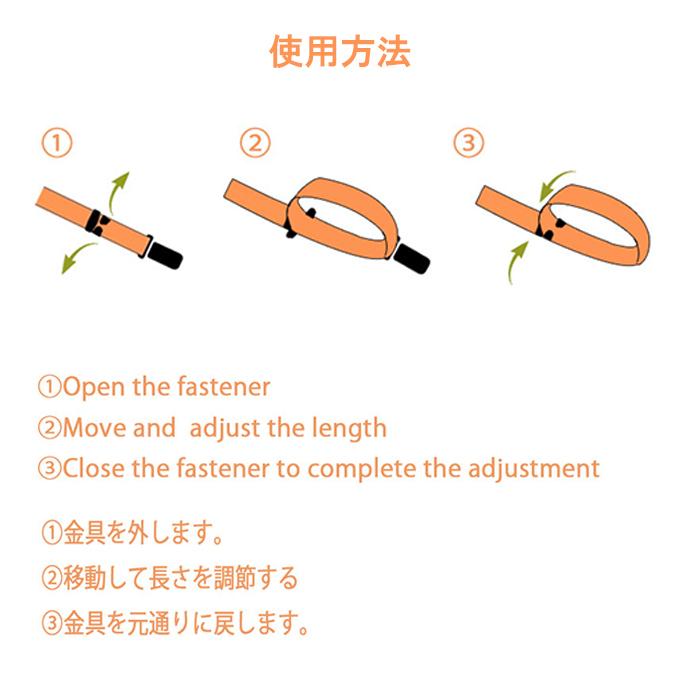 使用方法

①

②

③

①Open the fastener

②Move and adjust the length

③Close the fastener to complete the adjustment

①金具を外します。

②移動して長さを調節する

③金具を元通りに戻します。