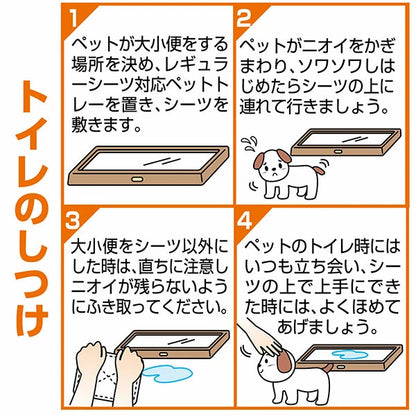 トイレのしつけ

1
ペットが大小便をする場所を決め、レギュラーシーツ対応ペットトレーを置き、シーツを敷きます。

2
ペットがニオイをかぎまわり、ソワソワしはじめたらシーツの上に連れて行きましょう。

3
大小便をシーツ以外にした時は、直ちに注意しニオイが残らないようにふき取ってください。

4
ペットのトイレ時にはいつも立ち会い、シーツの上で上手にできた時には、よくほめてあげましょう。