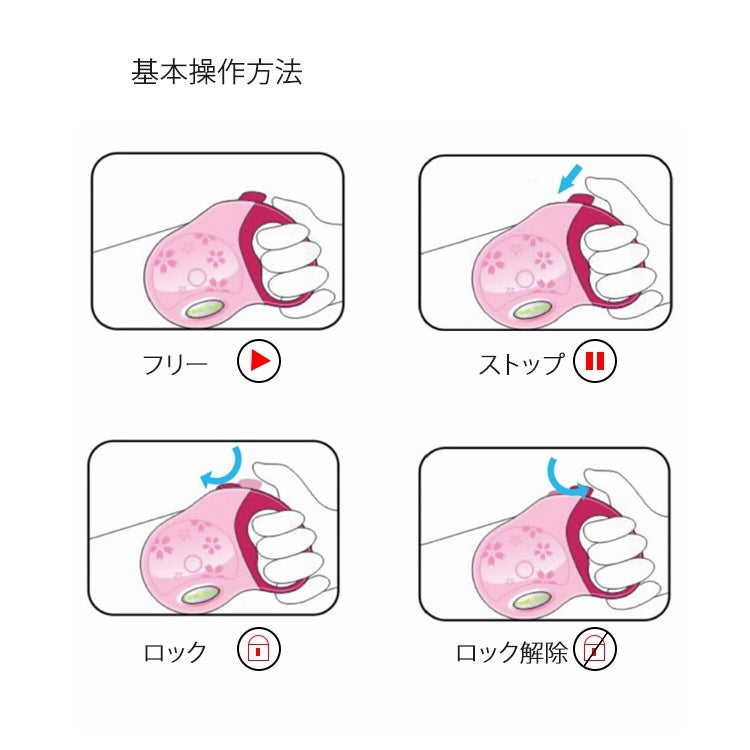 基本操作方法

フリー

ストップ

ロック

ロック解除