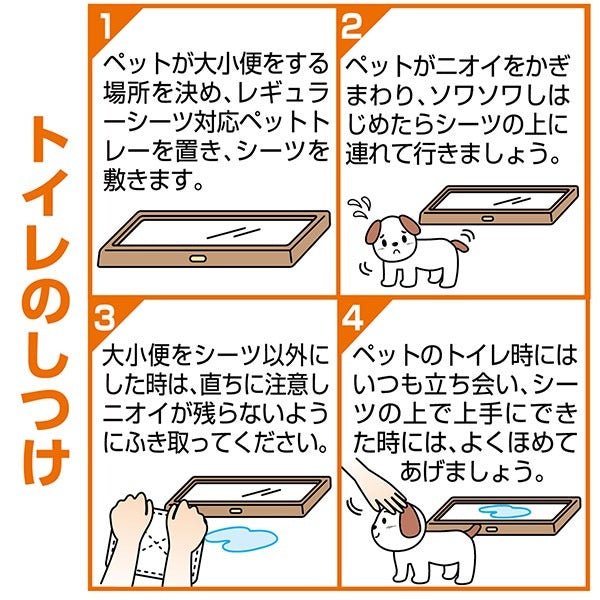 トイレのしつけ

1
ペットが大小便をする場所を決め、レギュラーシーツ対応ペットトレーを置き、シーツを敷きます。

2
ペットがニオイをかぎまわり、ソワソワしはじめたらシーツの上に連れて行きましょう。

3
大小便をシーツ以外にした時は、直ちに注意しニオイが残らないようにふき取ってください。

4
ペットのトイレ時にはいつも立ち会い、シーツの上で上手にできた時には、よくほめてあげましょう。