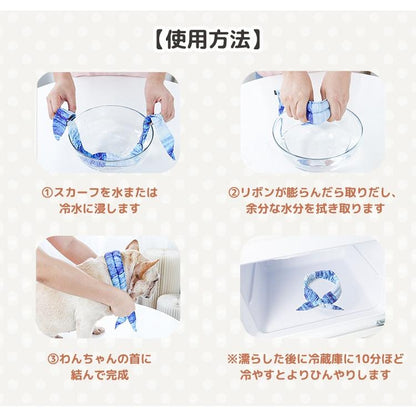 【使用方法】

①スカーフを水または冷水に浸します

②リボンが膨らんだら取りだし、余分な水分を拭き取ります

③わんちゃんの首に結んで完成

※濡らした後に冷蔵庫に10分ほど冷やすとよりひんやりします