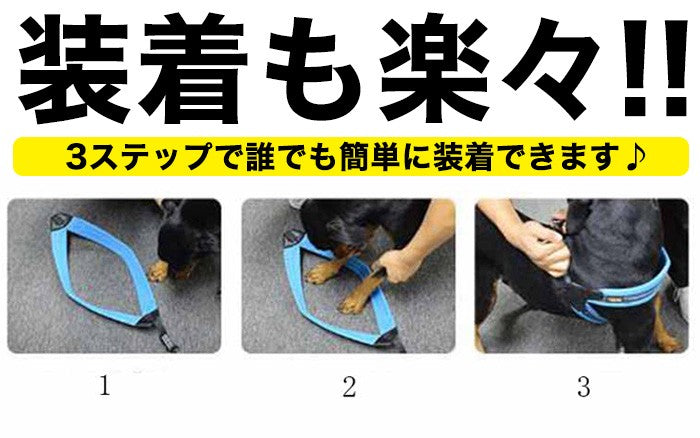 装着も楽々!!

3ステップで誰でも簡単に装着できます♪

1

2

3