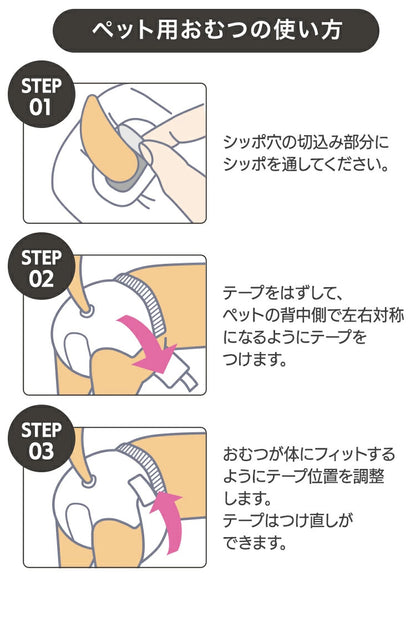 ペット用おむつの使い方

STEP 01

シッポ穴の切込み部分にシッポを通してください。

STEP 02

テープをはずして、ペットの背中側で左右対称になるようにテープをつけます。

STEP 03

おむつが体にフィットするようにテープ位置を調整します。
テープはつけ直しができます。