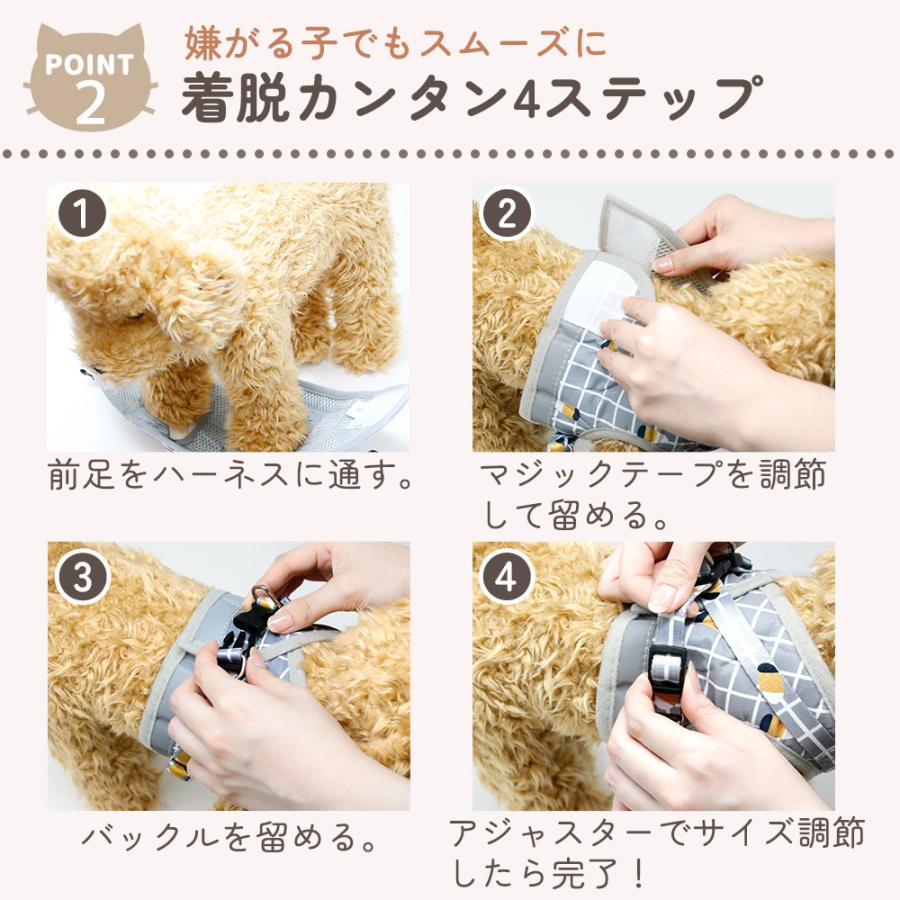 POINT 2

嫌がる子でもスムーズに
着脱カンタン4ステップ

1
前足をハーネスに通す。

2
マジックテープを調節して留める。

3
バックルを留める。

4
アジャスターでサイズ調節したら完了！