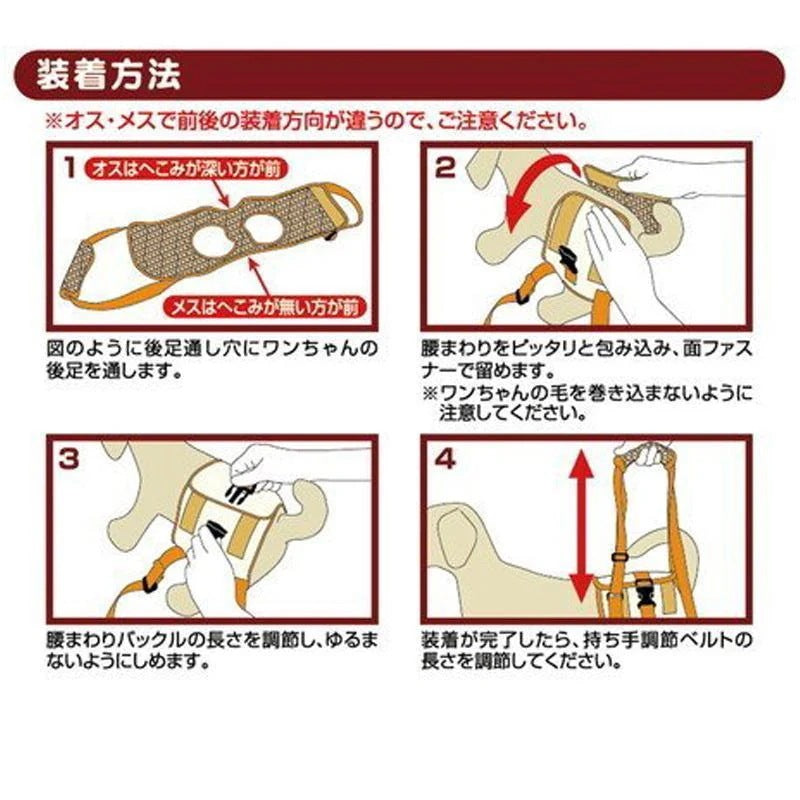 装着方法

※オス・メスで前後の装着方向が違うので、ご注意ください。

1
オスはへこみが深い方が前
メスはへこみが無い方が前

図のように後足通し穴にワンちゃんの後足を通します。

2

腰まわりをピッタリと包み込み、面ファスナーで留めます。
※ワンちゃんの毛を巻き込まないように注意してください。

3

腰まわりバックルの長さを調節し、ゆるまないようにしめます。

4

装着が完了したら、持ち手調節ベルトの長さを調節してください。