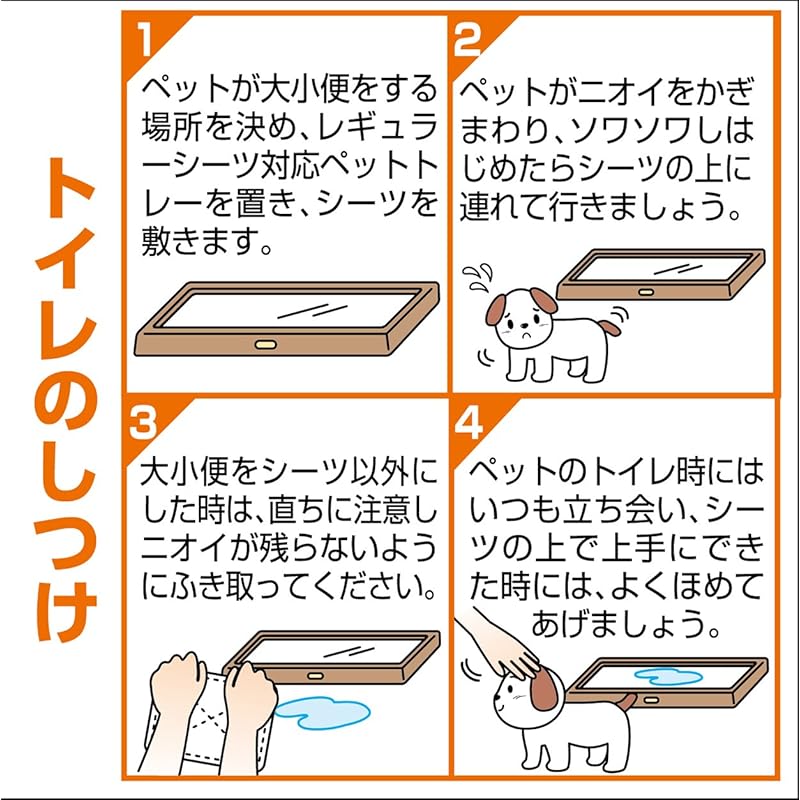 トイレのしつけ

1
ペットが大小便をする場所を決め、レギュラーシーツ対応ペットトレーを置き、シーツを敷きます。

2
ペットがニオイをかぎまわり、ソワソワしはじめたらシーツの上に連れて行きましょう。

3
大小便をシーツ以外にした時は、直ちに注意しニオイが残らないようにふき取ってください。

4
ペットのトイレ時にはいつも立ち会い、シーツの上で上手にできた時には、よくほめてあげましょう。