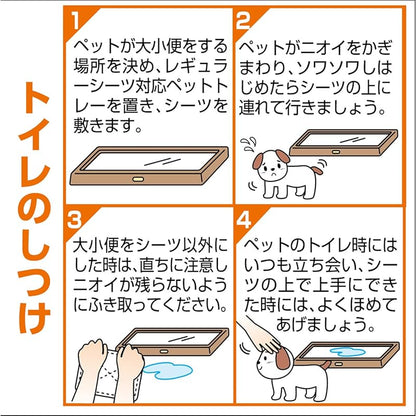 トイレのしつけ

1
ペットが大小便をする場所を決め、レギュラーシーツ対応ペットトレーを置き、シーツを敷きます。

2
ペットがニオイをかぎまわり、ソワソワしはじめたらシーツの上に連れて行きましょう。

3
大小便をシーツ以外にした時は、直ちに注意しニオイが残らないようにふき取ってください。

4
ペットのトイレ時にはいつも立ち会い、シーツの上で上手にできた時には、よくほめてあげましょう。