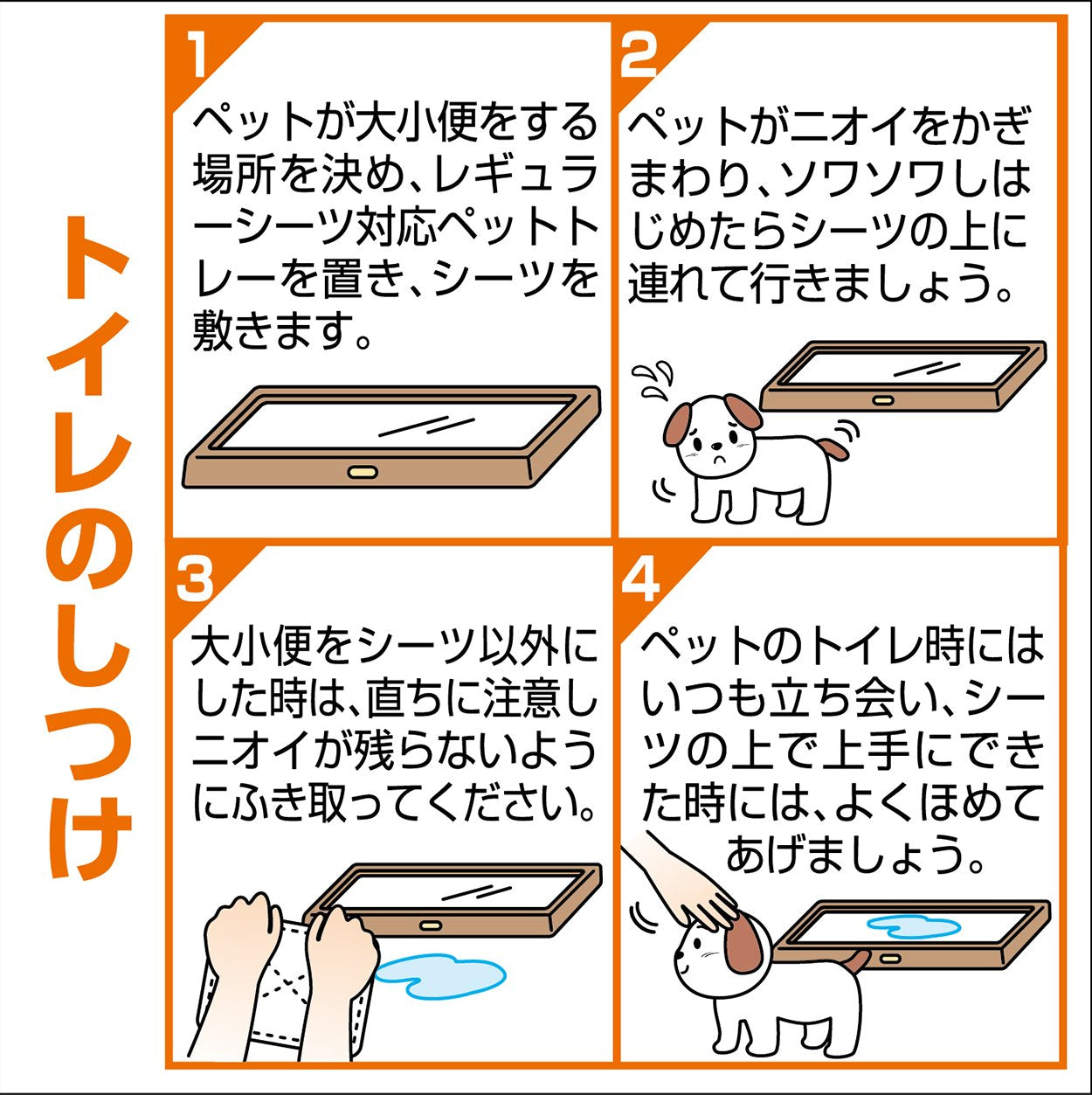 トイレのしつけ

1
ペットが大小便をする場所を決め、レギュラーシーツ対応ペットトレーを置き、シーツを敷きます。

2
ペットがニオイをかぎまわり、ソワソワしはじめたらシーツの上に連れて行きましょう。

3
大小便をシーツ以外にした時は、直ちに注意しニオイが残らないようにふき取ってください。

4
ペットのトイレ時にはいつも立ち会い、シーツの上で上手にできた時には、よくほめてあげましょう。