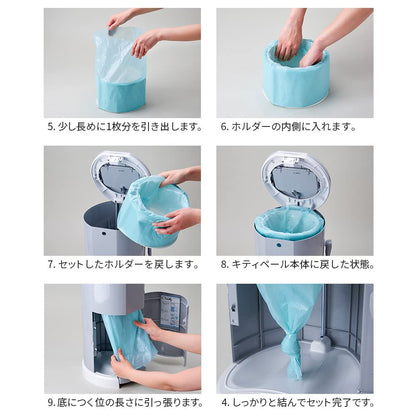 5. 少し長めに1枚分を引き出します。

6. ホルダーの内側に入れます。

7. セットしたホルダーを戻します。

8. キティペール本体に戻した状態。

9. 底につく位の長さに引っ張ります。

4. しっかりと結んでセット完了です。