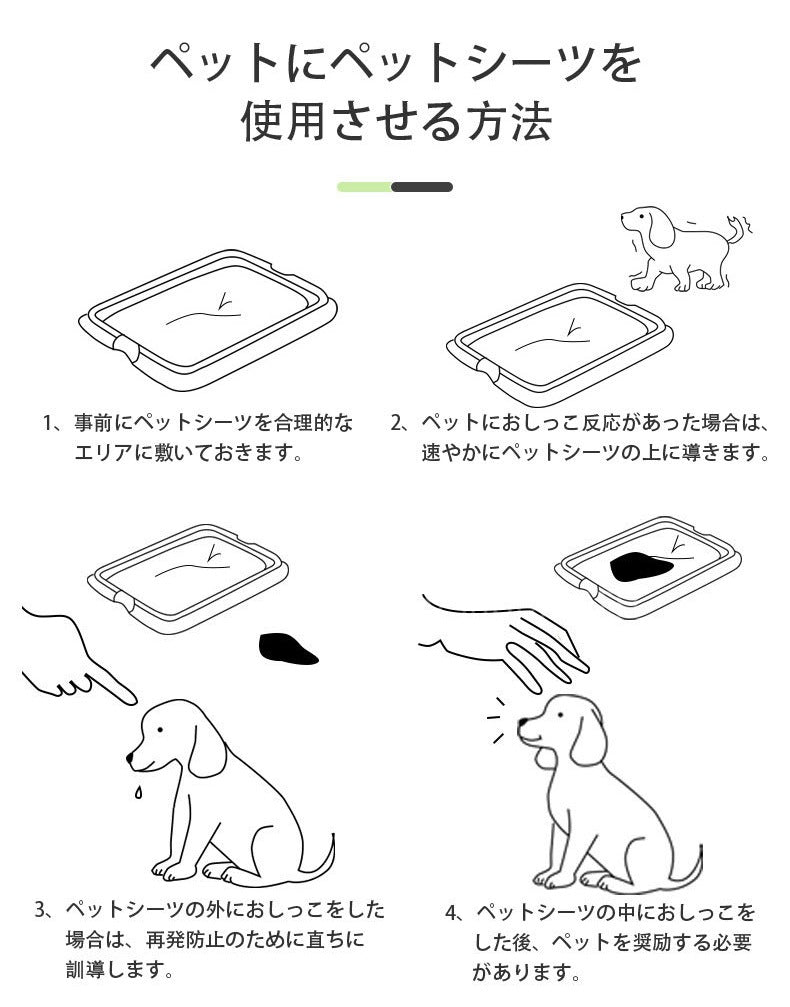 ペットにペットシーツを使用させる方法

1、事前にペットシーツを合理的なエリアに敷いておきます。

2、ペットにおしっこ反応があった場合は、速やかにペットシーツの上に導きます。

3、ペットシーツの外におしっこをした場合は、再発防止のために直ちに訓導します。

4、ペットシーツの中におしっこをした後、ペットを奨励する必要があります。