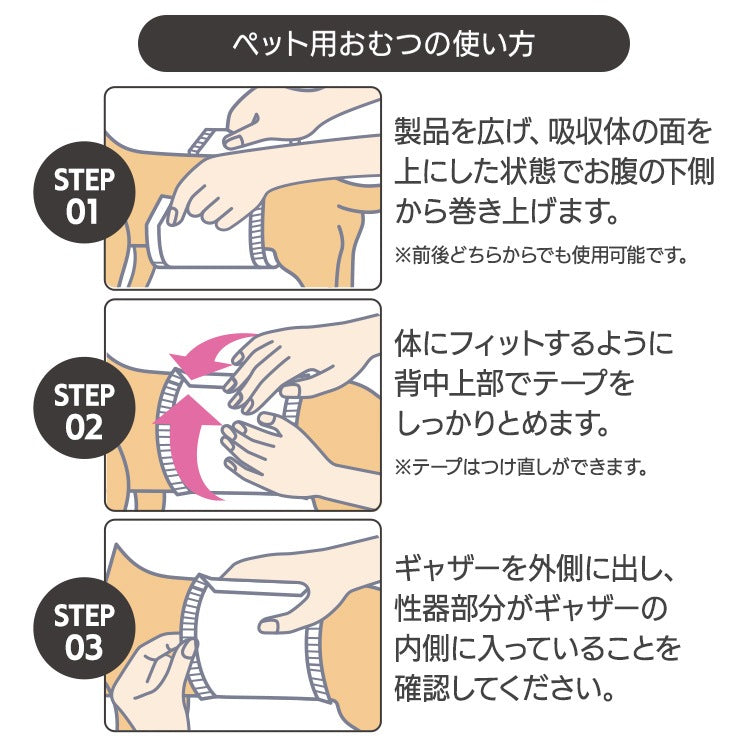 ペット用おむつの使い方

STEP 01

製品を広げ、吸収体の面を上にした状態でお腹の下側から巻き上げます。

※前後どちらからでも使用可能です。

STEP 02

体にフィットするように背中上部でテープをしっかりとめます。

※テープはつけ直しができます。

STEP 03

ギャザーを外側に出し、性器部分がギャザーの内側に入っていることを確認してください。