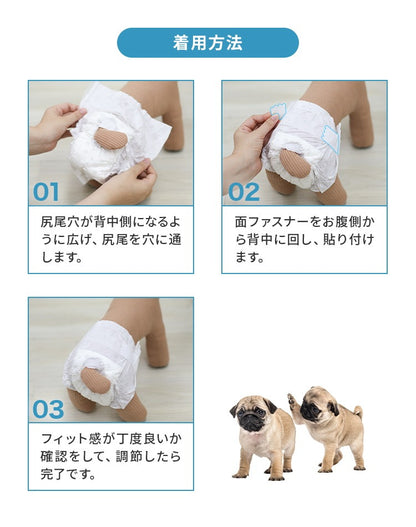 着用方法

01

尻尾穴が背中側になるように広げ、尻尾を穴に通します。

02

面ファスナーをお腹側から背中に回し、貼り付けます。

03

フィット感が丁度良いか確認をして、調節したら完了です。