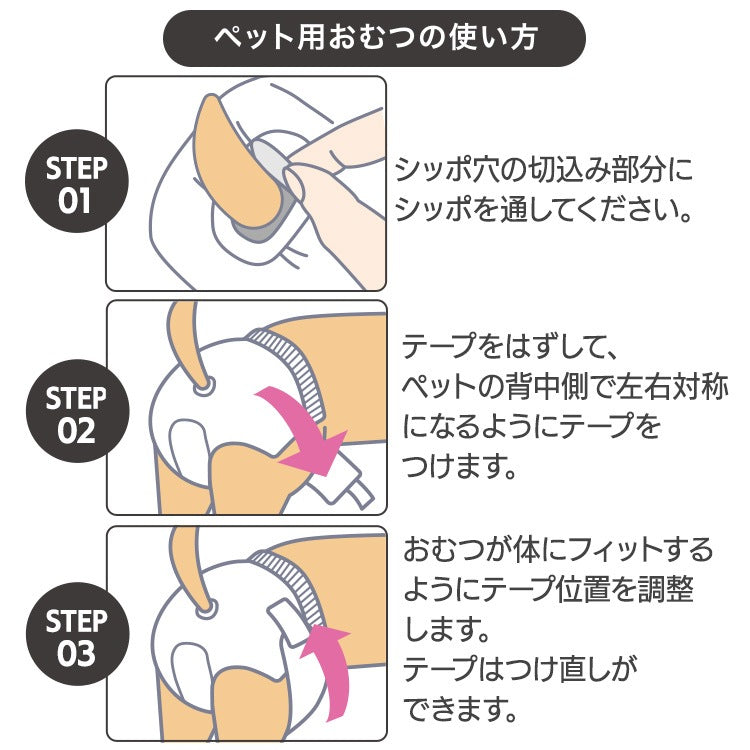 ペット用おむつの使い方

STEP 01

シッポ穴の切込み部分にシッポを通してください。

STEP 02

テープをはずして、ペットの背中側で左右対称になるようにテープをつけます。

STEP 03

おむつが体にフィットするようにテープ位置を調整します。
テープはつけ直しができます。