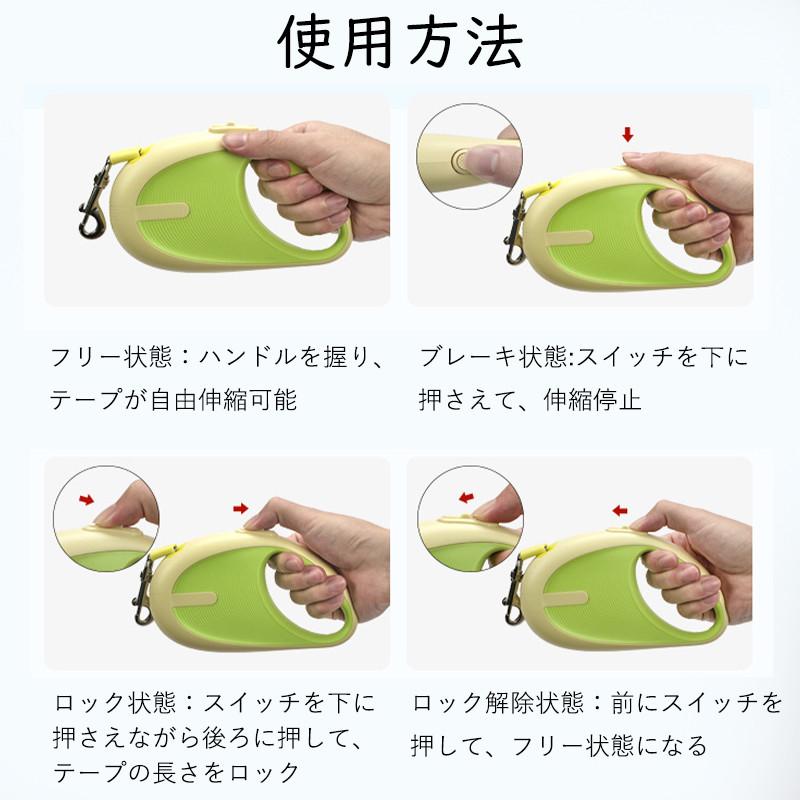 使用方法

フリー状態：ハンドルを握り、テープが自由伸縮可能

ブレーキ状態:スイッチを下に押さえて、伸縮停止

ロック状態：スイッチを下に押さえながら後ろに押して、テープの長さをロック

ロック解除状態：前にスイッチを押して、フリー状態になる