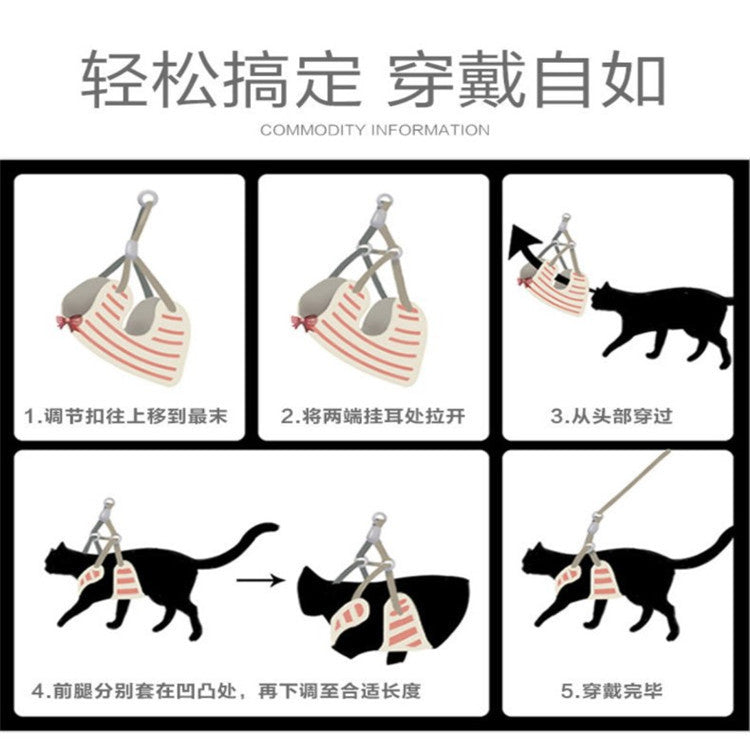 轻松搞定 穿戴自如

COMMODITY INFORMATION

1.调节扣往上移到最末

2.将两端挂耳处拉开

3.从头部穿过

4.前腿分别套在凹凸处，再下调至合适长度

5.穿戴完毕