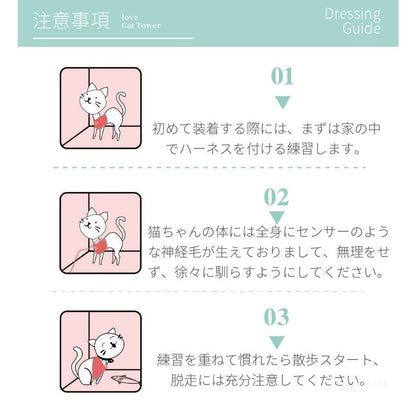 注意事項 love Cat Tower

Dressing Guide

01

初めて装着する際には、まずは家の中でハーネスを付ける練習します。

02

猫ちゃんの体には全身にセンサーのような神経毛が生えておりまして、無理をせず、徐々に馴らすようにしてください。

03

練習を重ねて慣れたら散歩スタート、脱走には充分注意してください。