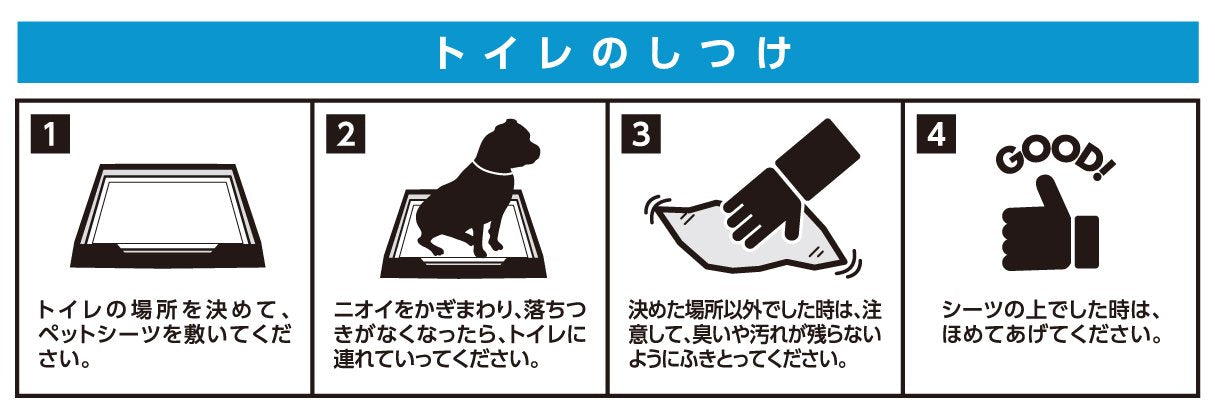 トイレのしつけ

1

トイレの場所を決めて、ペットシーツを敷いてください。

2

ニオイをかぎまわり、落ちつきがなくなったら、トイレに連れていってください。

3

決めた場所以外でした時は、注意して、臭いや汚れが残らないようにふきとってください。

4

GOOD!

シーツの上でした時は、ほめてあげてください。