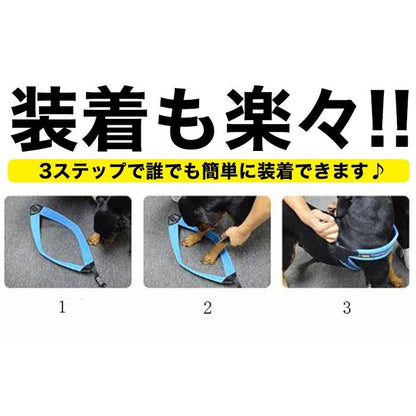 装着も楽々!!

3ステップで誰でも簡単に装着できます♪

1

2

3