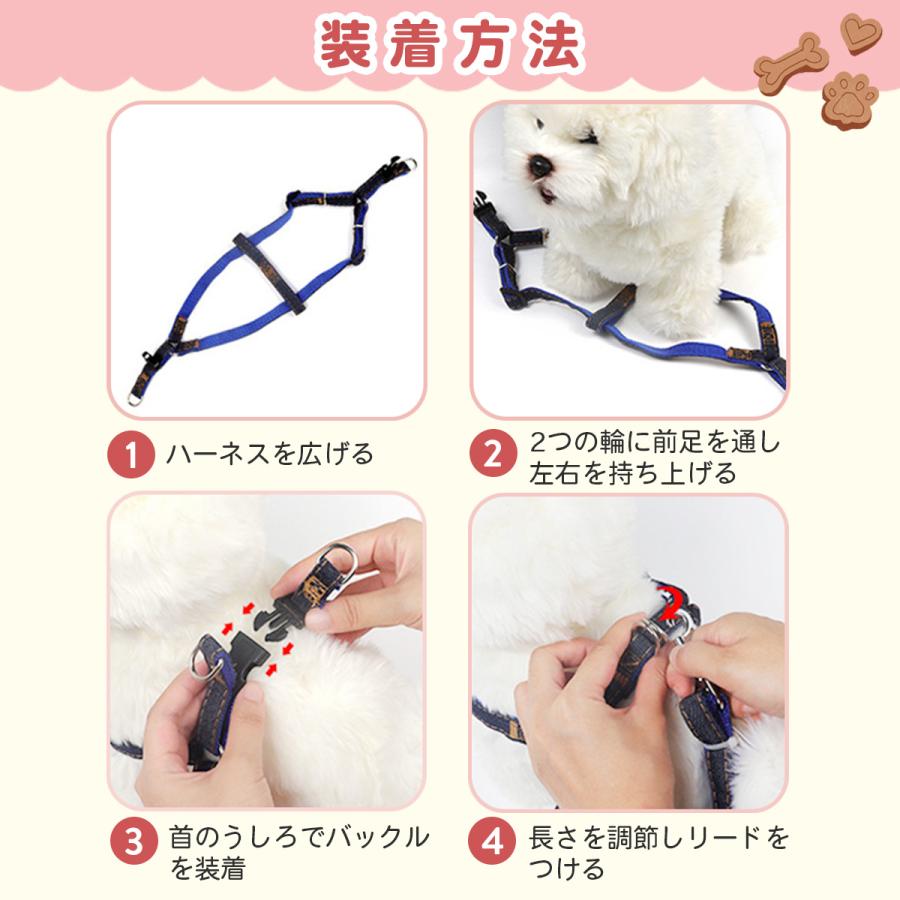 装着方法

1 ハーネスを広げる

2 2つの輪に前足を通し左右を持ち上げる

3 首のうしろでバックルを装着

4 長さを調節しリードをつける