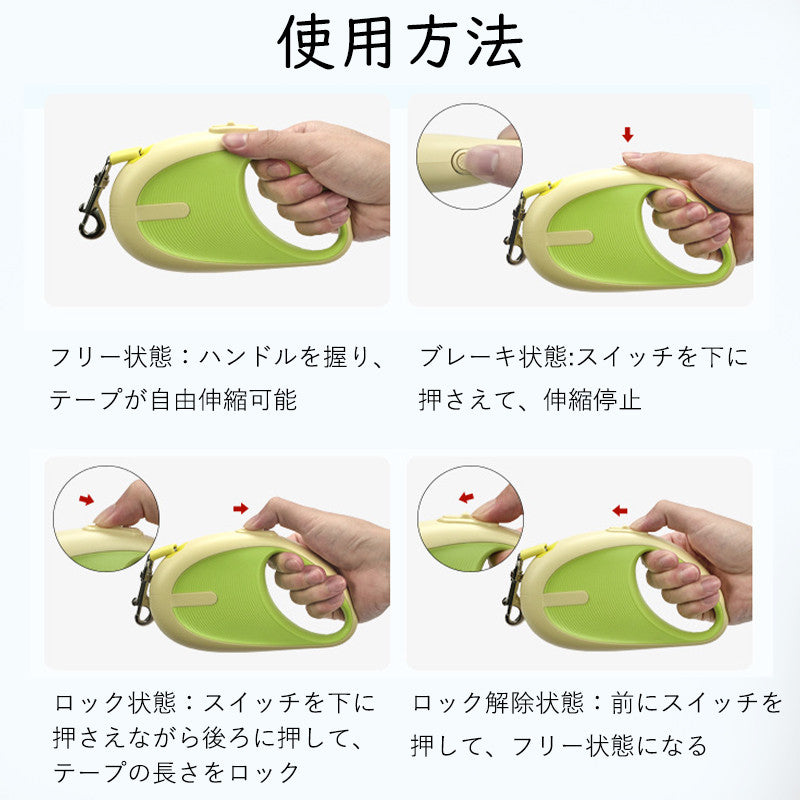 使用方法

フリー状態：ハンドルを握り、テープが自由伸縮可能

ブレーキ状態:スイッチを下に押さえて、伸縮停止

ロック状態：スイッチを下に押さえながら後ろに押して、テープの長さをロック

ロック解除状態：前にスイッチを押して、フリー状態になる