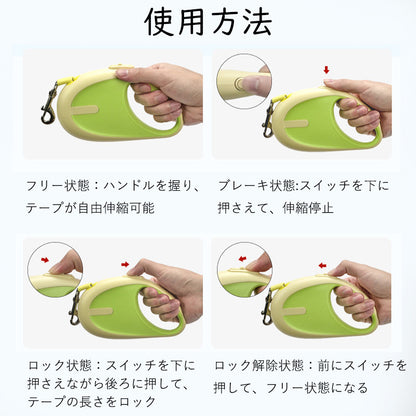 使用方法

フリー状態：ハンドルを握り、テープが自由伸縮可能

ブレーキ状態:スイッチを下に押さえて、伸縮停止

ロック状態：スイッチを下に押さえながら後ろに押して、テープの長さをロック

ロック解除状態：前にスイッチを押して、フリー状態になる