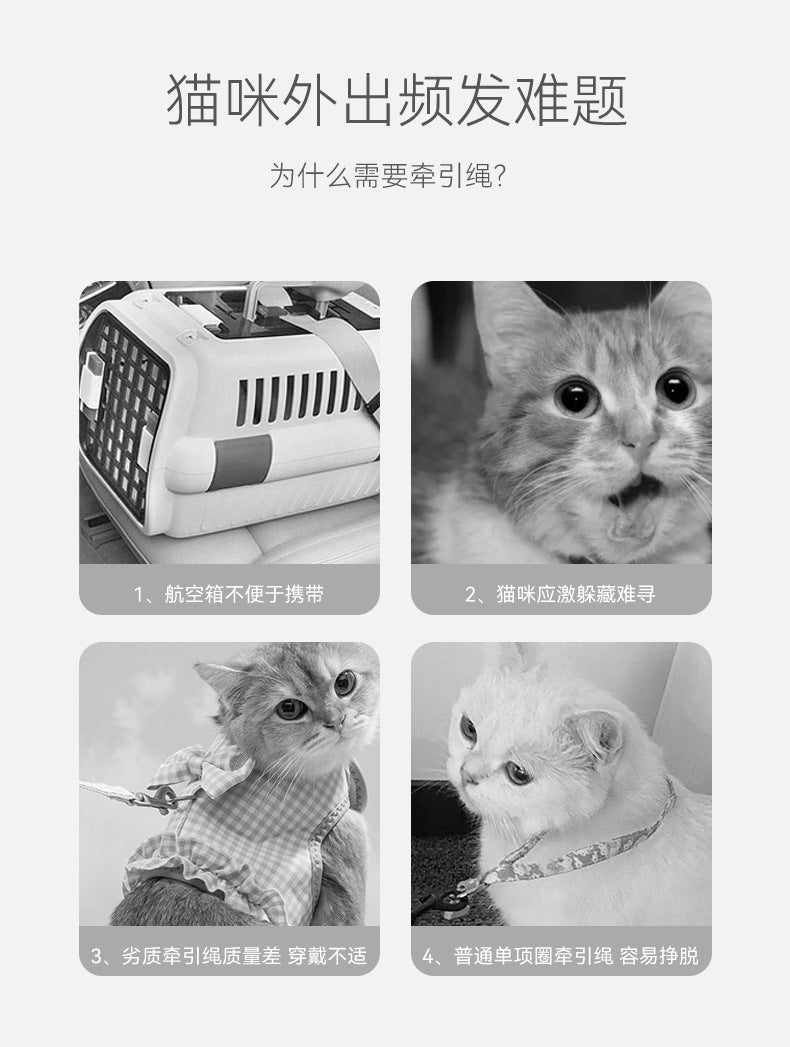 猫咪外出频发难题

为什么需要牵引绳?

1、航空箱不便于携带

2、猫咪应激躲藏难寻

3、劣质牵引绳质量差 穿戴不适

4、普通单项圈牵引绳 容易挣脱