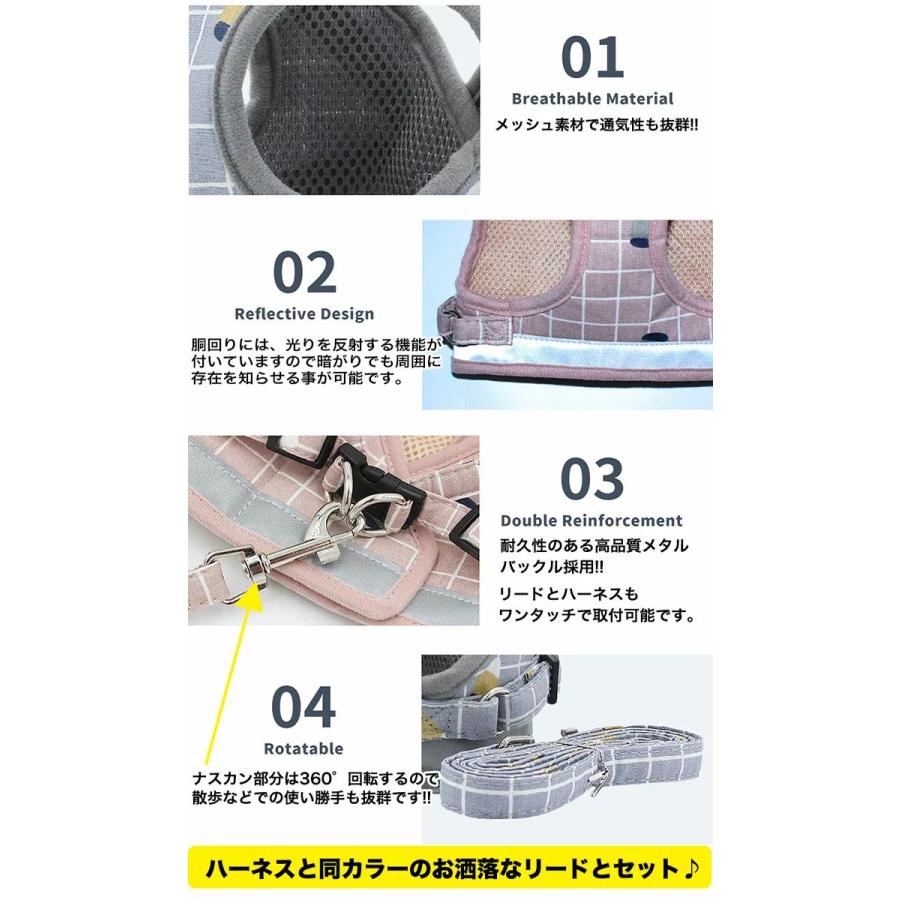 01
Breathable Material
メッシュ素材で通気性も抜群!!

02
Reflective Design
胴回りには、光りを反射する機能が付いていますので暗がりでも周囲に存在を知らせる事が可能です。

03
Double Reinforcement
耐久性のある高品質メタルバックル採用!!
リードとハーネスもワンタッチで取付可能です。

04
Rotatable
ナスカン部分は360°回転するので散歩などでの使い勝手も抜群です!!

ハーネスと同カラーのお洒落なリードとセット♪