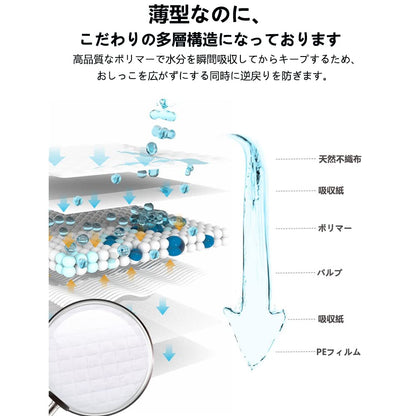 薄型なのに、
こだわりの多層構造になっております

高品質なポリマーで水分を瞬間吸収してからキープするため、
おしっこを広がずにする同時に逆戻りを防ぎます。

天然不織布

吸収紙

ポリマー

パルプ

吸収紙

PEフィルム