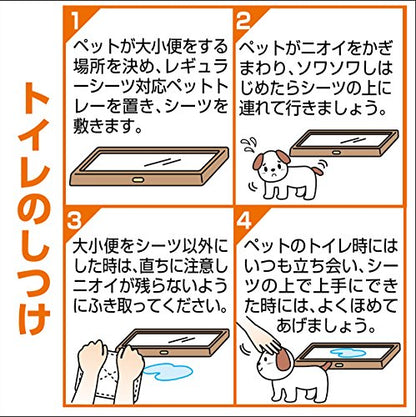 トイレのしつけ

1
ペットが大小便をする場所を決め、レギュラーシーツ対応ペットトレーを置き、シーツを敷きます。

2
ペットがニオイをかぎまわり、ソワソワしはじめたらシーツの上に連れて行きましょう。

3
大小便をシーツ以外にした時は、直ちに注意しニオイが残らないようにふき取ってください。

4
ペットのトイレ時にはいつも立ち会い、シーツの上で上手にできた時には、よくほめてあげましょう。