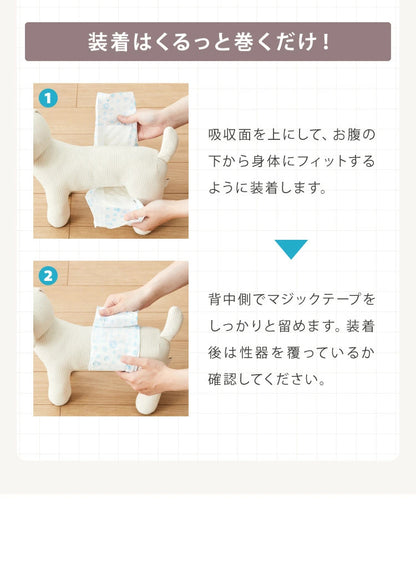 装着はくるっと巻くだけ！

1

吸収面を上にして、お腹の下から身体にフィットするように装着します。

2

背中側でマジックテープをしっかりと留めます。装着後は性器を覆っているか確認してください。