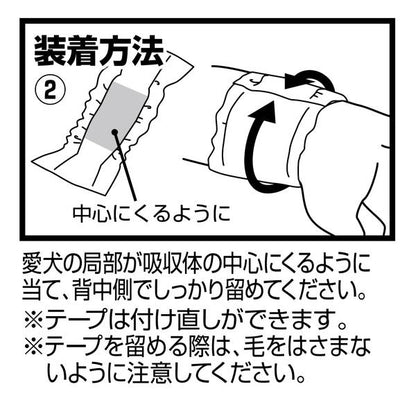 装着方法
②

中心にくるように

愛犬の局部が吸収体の中心にくるように当て、背中側でしっかり留めてください。
※テープは付け直しができます。
※テープを留める際は、毛をはさまないように注意してください。