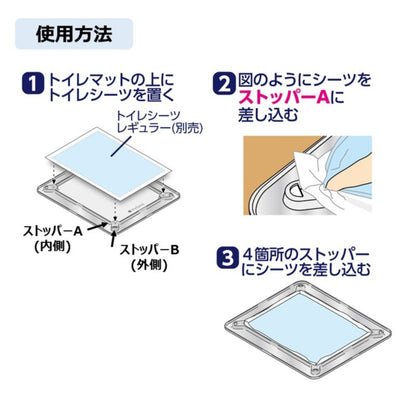 使用方法

1 トイレマットの上にトイレシーツを置く

トイレシーツ
レギュラー(別売)

ストッパーA
(内側)

ストッパーB
(外側)

2 図のようにシーツをストッパーAに差し込む

3 4箇所のストッパーにシーツを差し込む