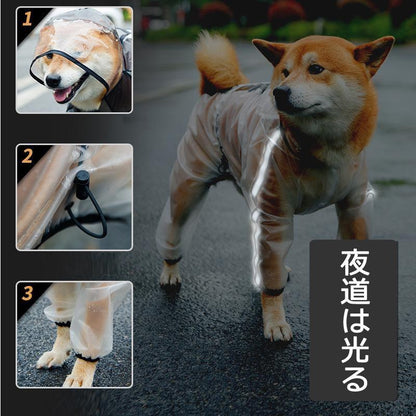 1

2

3

夜道は光る