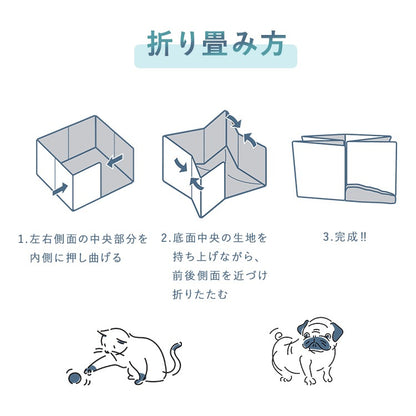 折り畳み方

1.左右側面の中央部分を内側に押し曲げる

2.底面中央の生地を持ち上げながら、前後側面を近づけ折りたたむ

3.完成!!