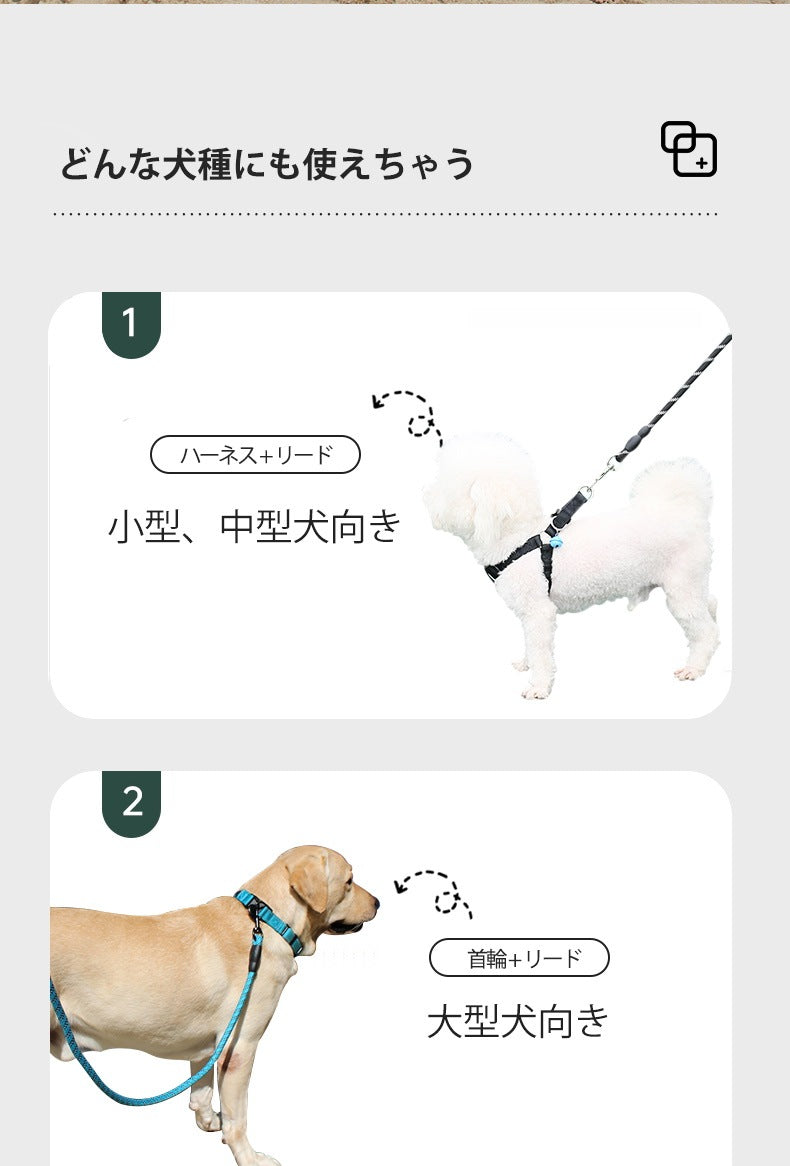 どんな犬種にも使えちゃう

1

ハーネス+リード

小型、中型犬向き

2

首輪+リード

大型犬向き