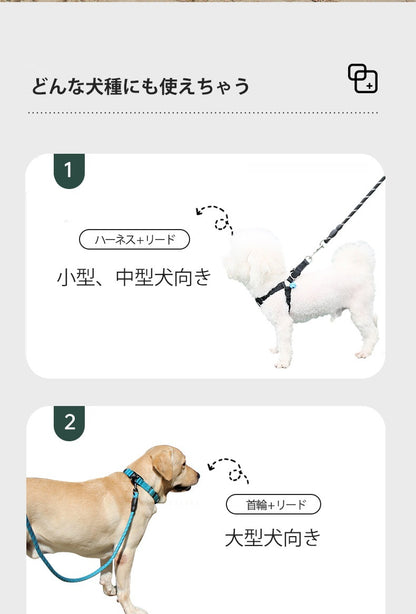 どんな犬種にも使えちゃう

1

ハーネス+リード

小型、中型犬向き

2

首輪+リード

大型犬向き