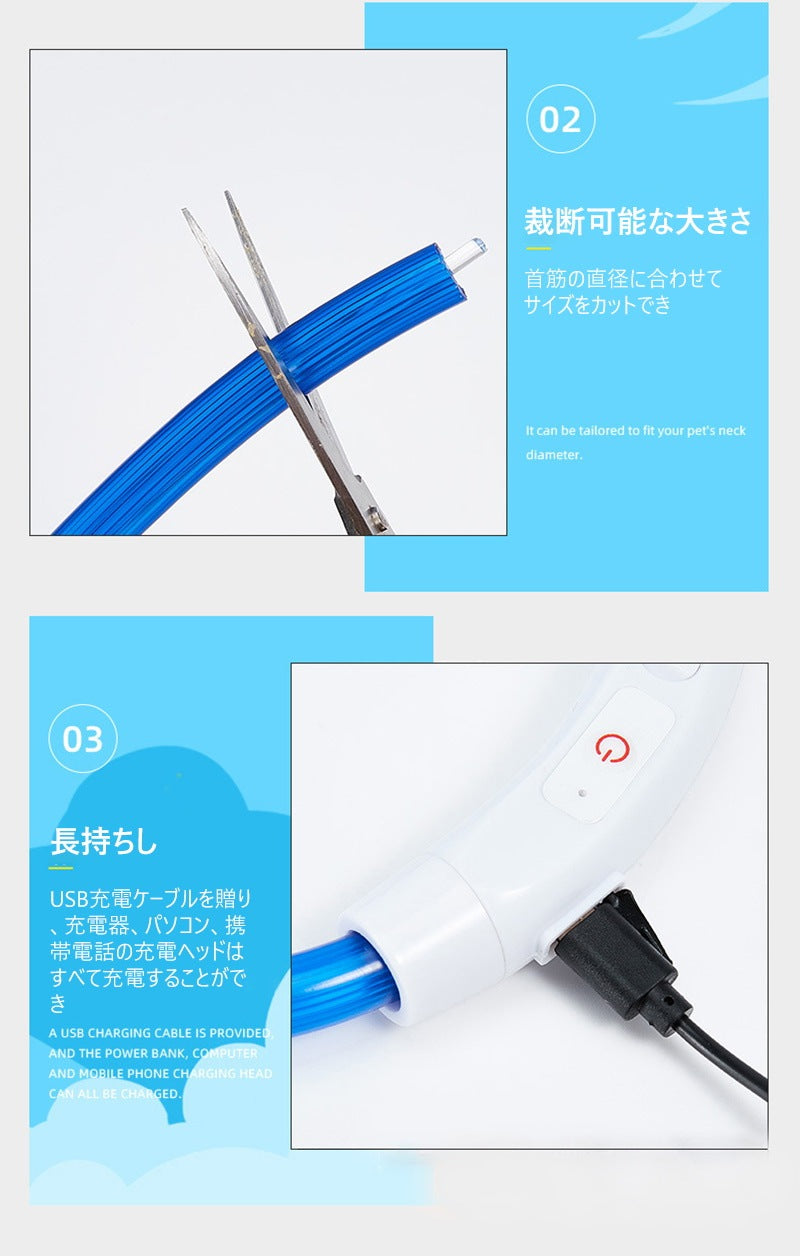 02

裁断可能な大きさ

首筋の直径に合わせてサイズをカットでき

It can be tailored to fit your pet's neck diameter.

03

長持ちし

USB充電ケーブルを贈り、充電器、パソコン、携帯電話の充電ヘッドはすべて充電することができ

A USB CHARGING CABLE IS PROVIDED, AND THE POWER BANK, COMPUTER AND MOBILE PHONE CHARGING HEAD CAN ALL BE CHARGED.