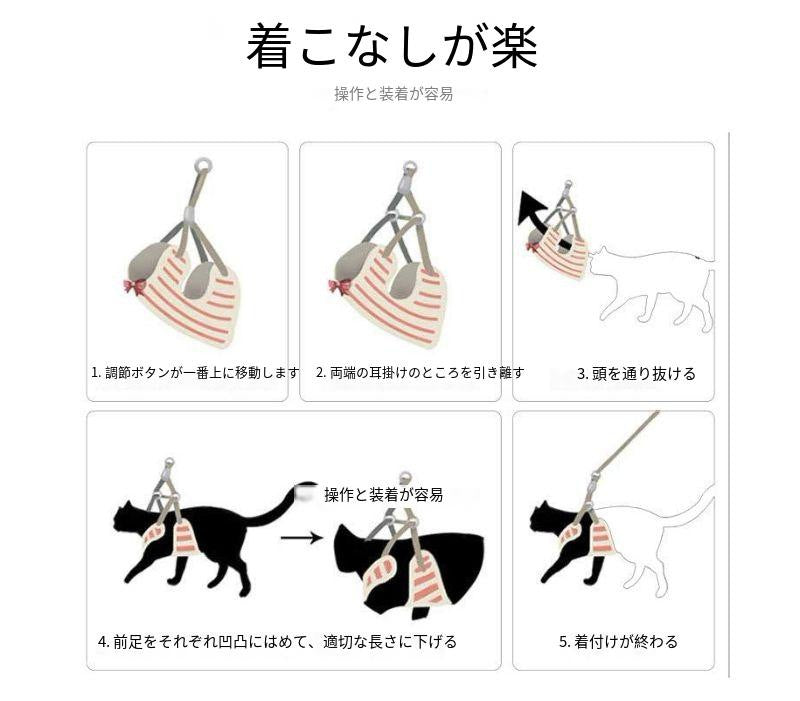 着こなしが楽

操作と装着が容易

1. 調節ボタンが一番上に移動します

2. 両端の耳掛けのところを引き離す

3. 頭を通り抜ける

操作と装着が容易

4. 前足をそれぞれ凹凸にはめて、適切な長さに下げる

5. 着付けが終わる