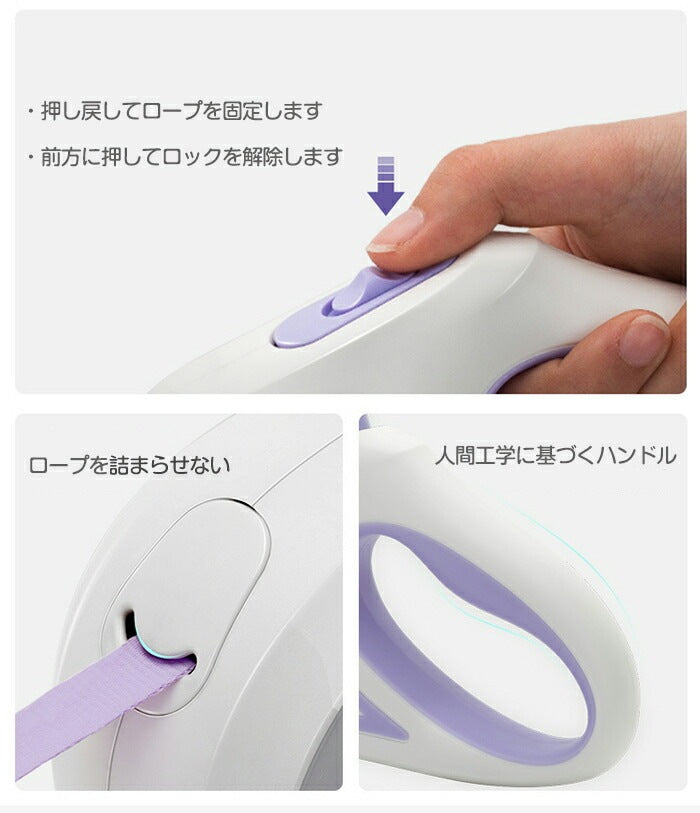 ・押し戻してロープを固定します

・前方に押してロックを解除します

ロープを詰まらせない

人間工学に基づくハンドル