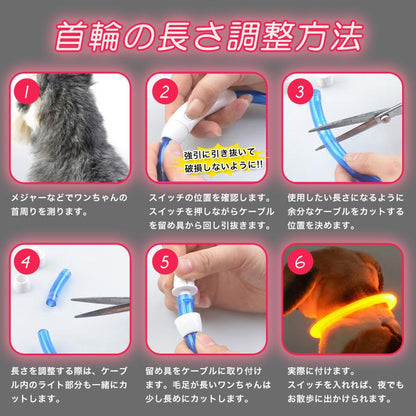 首輪の長さ調整方法

1

メジャーなどでワンちゃんの首周りを測ります。

2

強引に引き抜いて破損しないように!!

スイッチの位置を確認します。スイッチを押しながらケーブルを留め具から回し引抜きます。

3

使用したい長さになるように余分なケーブルをカットする位置を決めます。

4

長さを調整する際は、ケーブル内のライト部分も一緒にカットします。

5

留め具をケーブルに取り付けます。毛足が長いワンちゃんは少し長めにカットします。

6

実際に付けます。スイッチを入れれば、夜でもお散歩に出かけられます。