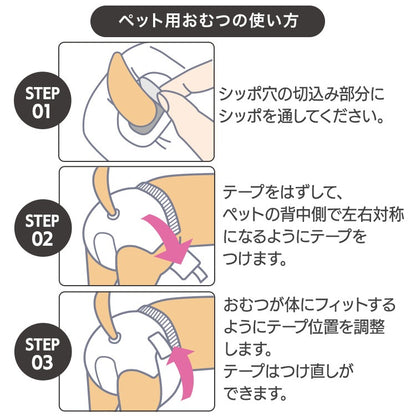 ペット用おむつの使い方

STEP 01

シッポ穴の切込み部分にシッポを通してください。

STEP 02

テープをはずして、ペットの背中側で左右対称になるようにテープをつけます。

STEP 03

おむつが体にフィットするようにテープ位置を調整します。
テープはつけ直しができます。