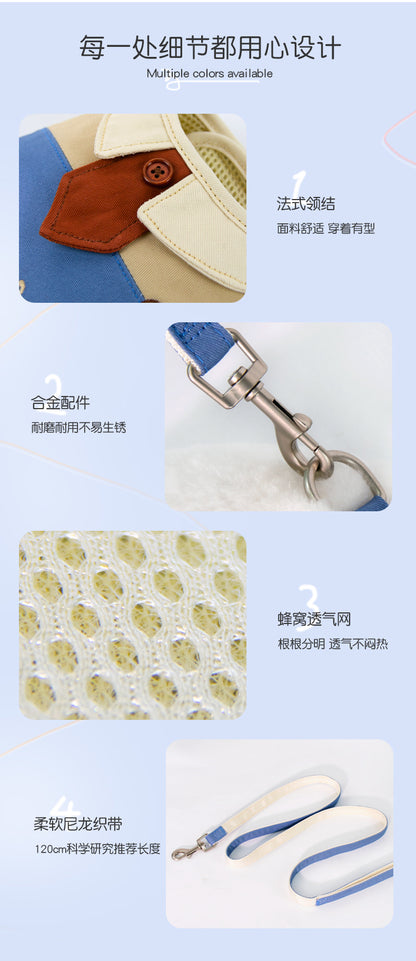 每一处细节都用心设计
Multiple colors available

1
法式领结
面料舒适 穿着有型

2
合金配件
耐磨耐用不易生锈

3
蜂窝透气网
根根分明 透气不闷热

4
柔软尼龙织带
120cm科学研究推荐长度