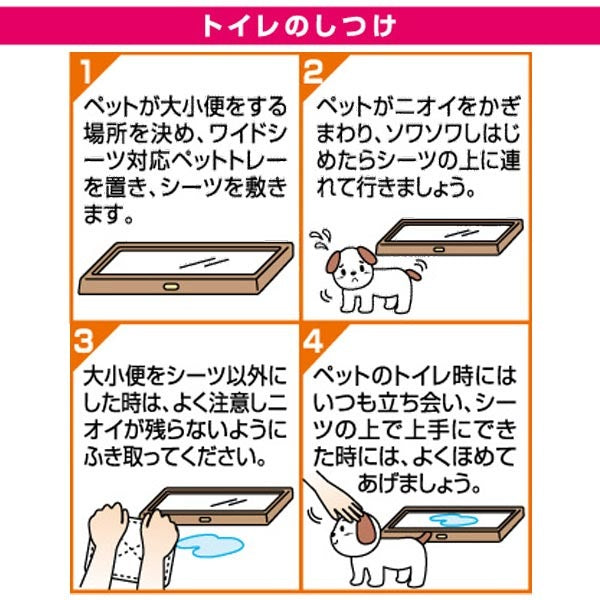 トイレのしつけ

1
ペットが大小便をする場所を決め、ワイドシーツ対応ペットトレーを置き、シーツを敷きます。

2
ペットがニオイをかぎまわり、ソワソワしはじめたらシーツの上に連れて行きましょう。

3
大小便をシーツ以外にした時は、よく注意しニオイが残らないようにふき取ってください。

4
ペットのトイレ時にはいつも立ち会い、シーツの上で上手にできた時には、よくほめてあげましょう。